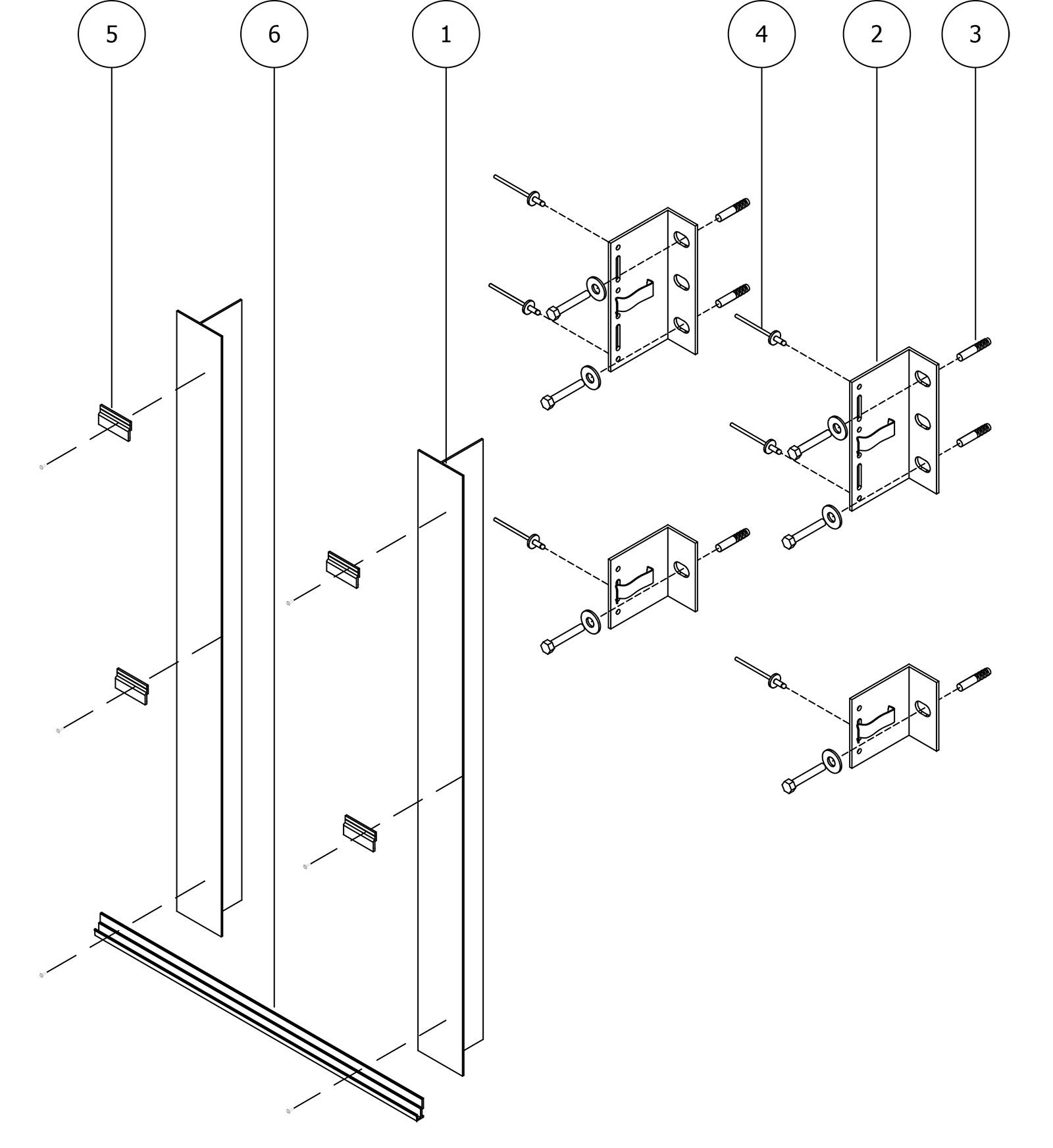 5 6 1 4 2 3